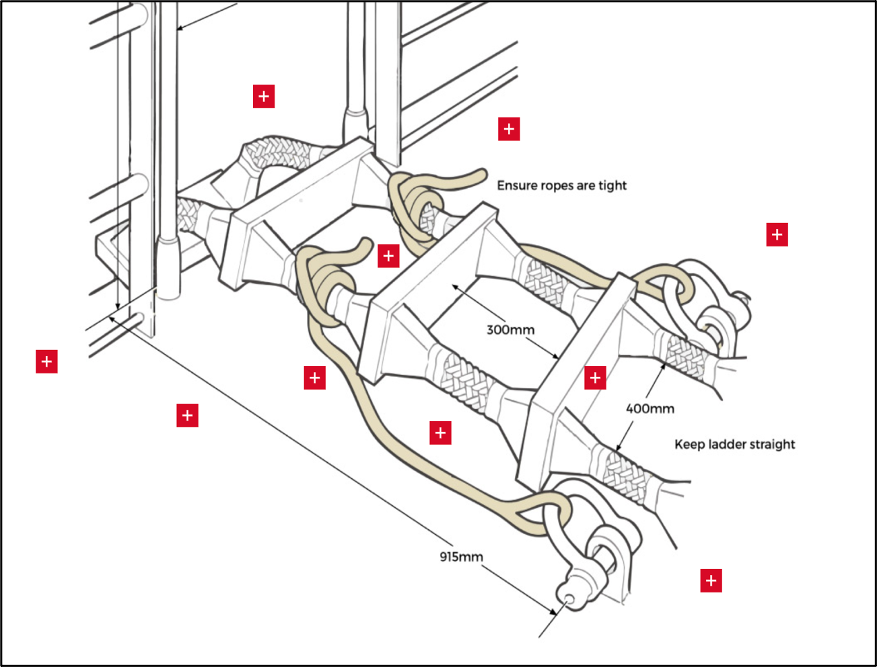 Ensure ropes are tight

300mm

400mm

Keep ladder straight

915mm